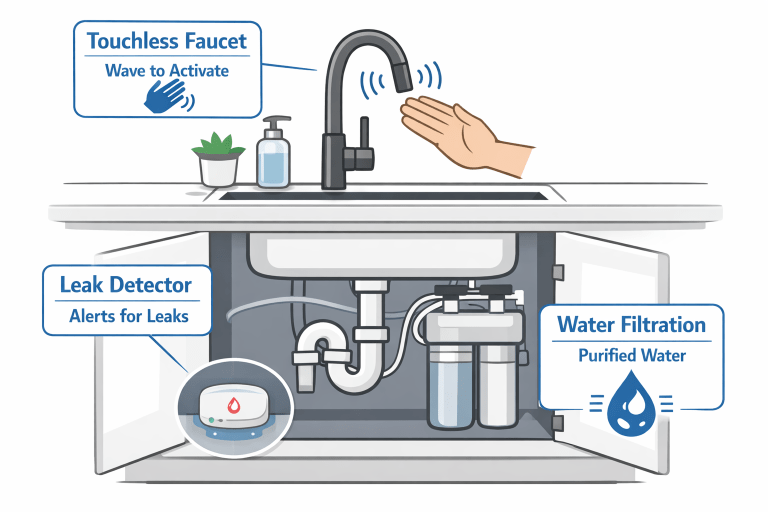 Touchless Faucet
Wave to Activate

Leak Detector
Alerts for Leaks

Water Filtration
Purified Water